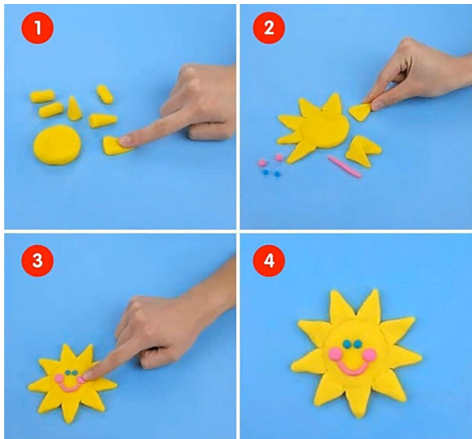 1

2

3

4