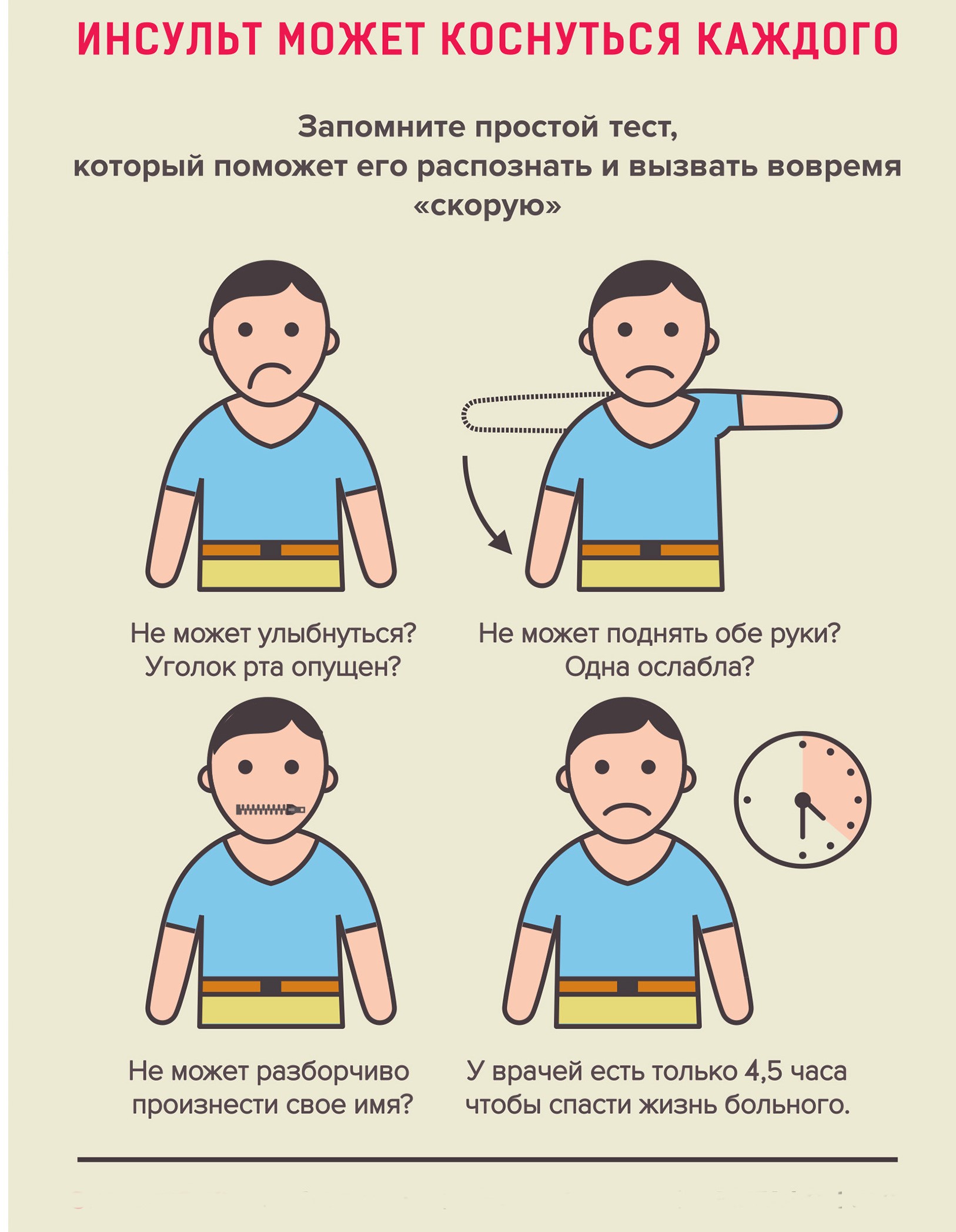 ИНСУЛЬТ МОЖЕТ КОСНУТЬСЯ КАЖДОГО

Запомните простой тест, который поможет его распознать и вызвать вовремя «скорую»

Не может улыбнуться? Уголок рта опущен?

Не может поднять обе руки? Одна ослабла?

Не может разборчиво произнести свое имя?

У врачей есть только 4,5 часа чтобы спасти жизнь больного.