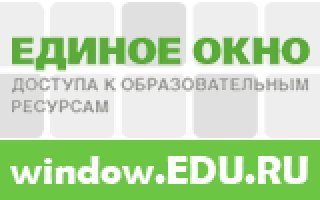 ЕДИНОЕ ОКНО

ДОСТУПА К ОБРАЗОВАТЕЛЬНЫМ РЕСУРСАМ

window.EDU.RU